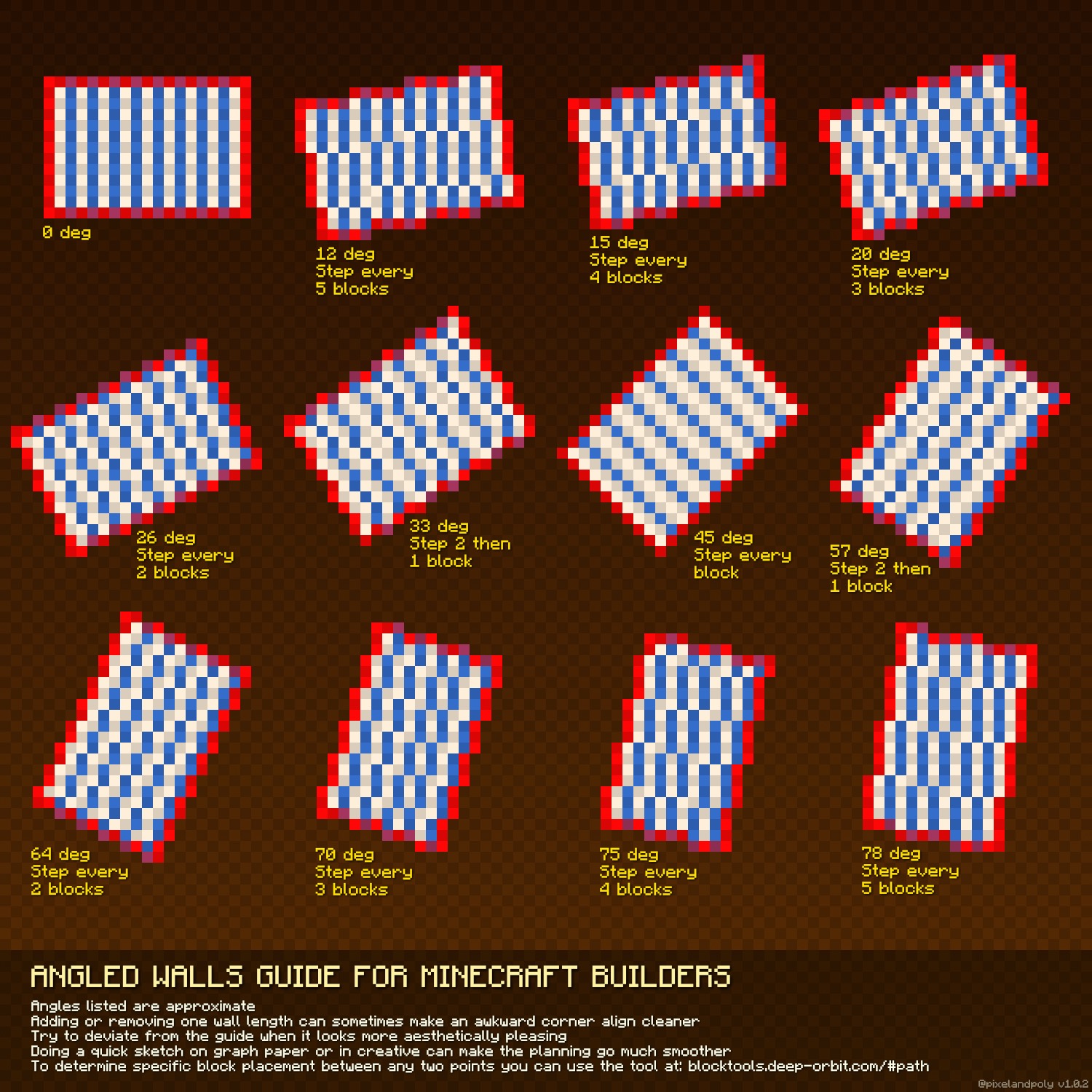 0 deg

12 deg
Step every
5 blocks

15 deg
Step every
4 blocks

20 deg
Step every
3 blocks

26 deg
Step every
2 blocks

33 deg
Step 2 then
1 block

45 deg
Step every
block

57 deg
Step 2 then
1 block

64 deg
Step every
2 blocks

70 deg
Step every
3 blocks

75 deg
Step every
4 blocks

78 deg
Step every
5 blocks

ANGLED WALLS GUIDE FOR MINECRAFT BUILDERS

Angles listed are approximate
Adding or removing one wall length can sometimes make an awkward corner align cleaner
Try to deviate from the guide when it looks more aesthetically pleasing
Doing a quick sketch on graph paper or in creative can make the planning go much smoother
To determine specific block placement between any two points you can use the tool at: blocktools.deep-orbit.com/#path

@pixelandpoly v1.0.2